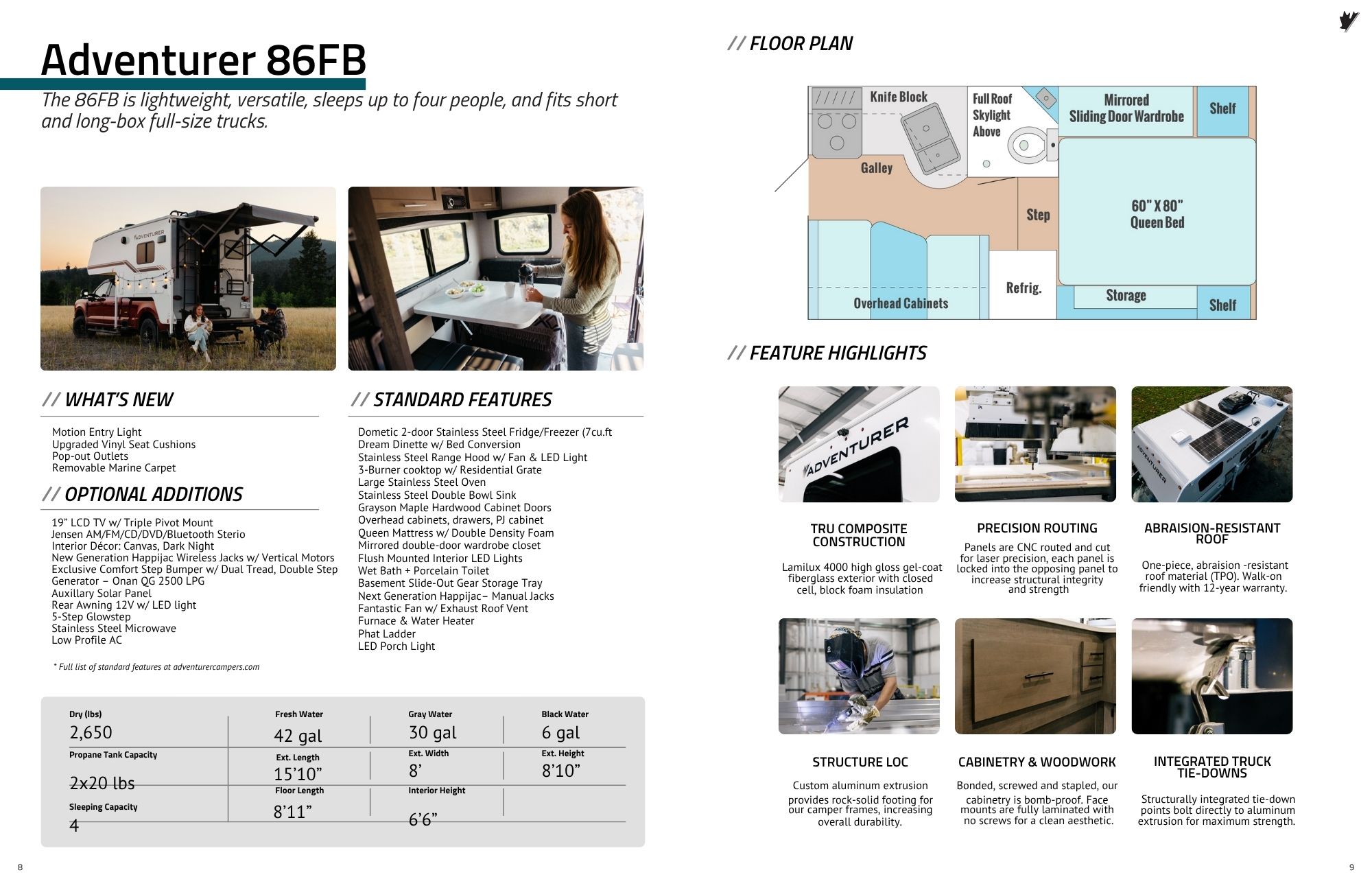 Adventurer 86FB

The 86FB is lightweight, versatile, sleeps up to four people, and fits short and long-box full-size trucks.

ADVENTURER

// WHAT'S NEW

Motion Entry Light
Upgraded Vinyl Seat Cushions
Pop-out Outlets
Removable Marine Carpet

// OPTIONAL ADDITIONS

19" LCD TV w/ Triple Pivot Mount
Jensen AM/FM/CD/DVD/Bluetooth Sterio
Interior Décor: Canvas, Dark Night
New Generation Happijac Wireless Jacks w/ Vertical Motors
Exclusive Comfort Step Bumper w/ Dual Tread, Double Step
Generator – Onan QG 2500 LPG
Auxillary Solar Panel
Rear Awning 12V w/ LED light
5-Step Glowstep
Stainless Steel Microwave
Low Profile AC

* Full list of standard features at adventurercampers.com

// STANDARD FEATURES

Dometic 2-door Stainless Steel Fridge/Freezer (7cu.ft
Dream Dinette w/ Bed Conversion
Stainless Steel Range Hood w/ Fan & LED Light
3-Burner cooktop w/ Residential Grate
Large Stainless Steel Oven
Stainless Steel Double Bowl Sink
Grayson Maple Hardwood Cabinet Doors
Overhead cabinets, drawers, PJ cabinet
Queen Mattress w/ Double Density Foam
Mirrored double-door wardrobe closet
Flush Mounted Interior LED Lights
Wet Bath + Porcelain Toilet
Basement Slide-Out Gear Storage Tray
Next Generation Happijac– Manual Jacks
Fantastic Fan w/ Exhaust Roof Vent
Furnace & Water Heater
Phat Ladder
LED Porch Light

| Dry (lbs) 2,650 | Fresh Water 42 gal | Gray Water 30 gal | Black Water 6 gal |
|---|---|---|---|
| Propane Tank Capacity 2x20 lbs | Ext. Length 15'10" | Ext. Width 8' | Ext. Height 8'10" |
| Sleeping Capacity 4 | Floor Length 8'11" | Interior Height 6'6" | |

8

// FLOOR PLAN

Knife Block
Full Roof Skylight Above
Mirrored Sliding Door Wardrobe
Shelf
Galley
Step
60" X 80" Queen Bed
Refrig.
Overhead Cabinets
Storage
Shelf

// FEATURE HIGHLIGHTS

ADVENTURER

TRU COMPOSITE CONSTRUCTION
Lamilux 4000 high gloss gel-coat fiberglass exterior with closed cell, block foam insulation

PRECISION ROUTING
Panels are CNC routed and cut for laser precision, each panel is locked into the opposing panel to increase structural integrity and strength

ABRAISION-RESISTANT ROOF
One-piece, abraision -resistant roof material (TPO). Walk-on friendly with 12-year warranty.

STRUCTURE LOC
Custom aluminum extrusion provides rock-solid footing for our camper frames, increasing overall durability.

CABINETRY & WOODWORK
Bonded, screwed and stapled, our cabinetry is bomb-proof. Face mounts are fully laminated with no screws for a clean aesthetic.

INTEGRATED TRUCK TIE-DOWNS
Structurally integrated tie-down points bolt directly to aluminum extrusion for maximum strength.

9